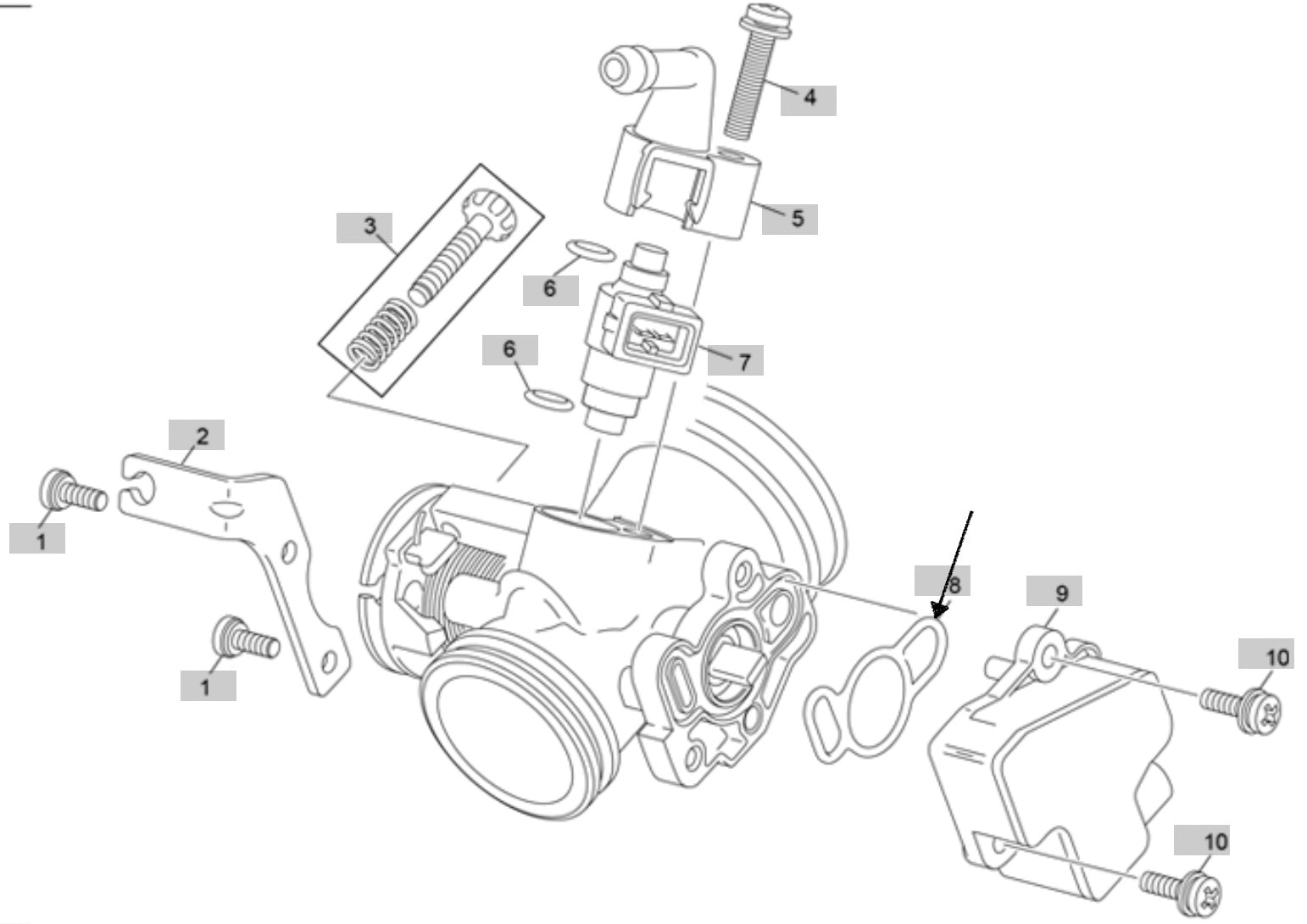 4
5
3
6
6
7
2
1
1
8
9
10
10